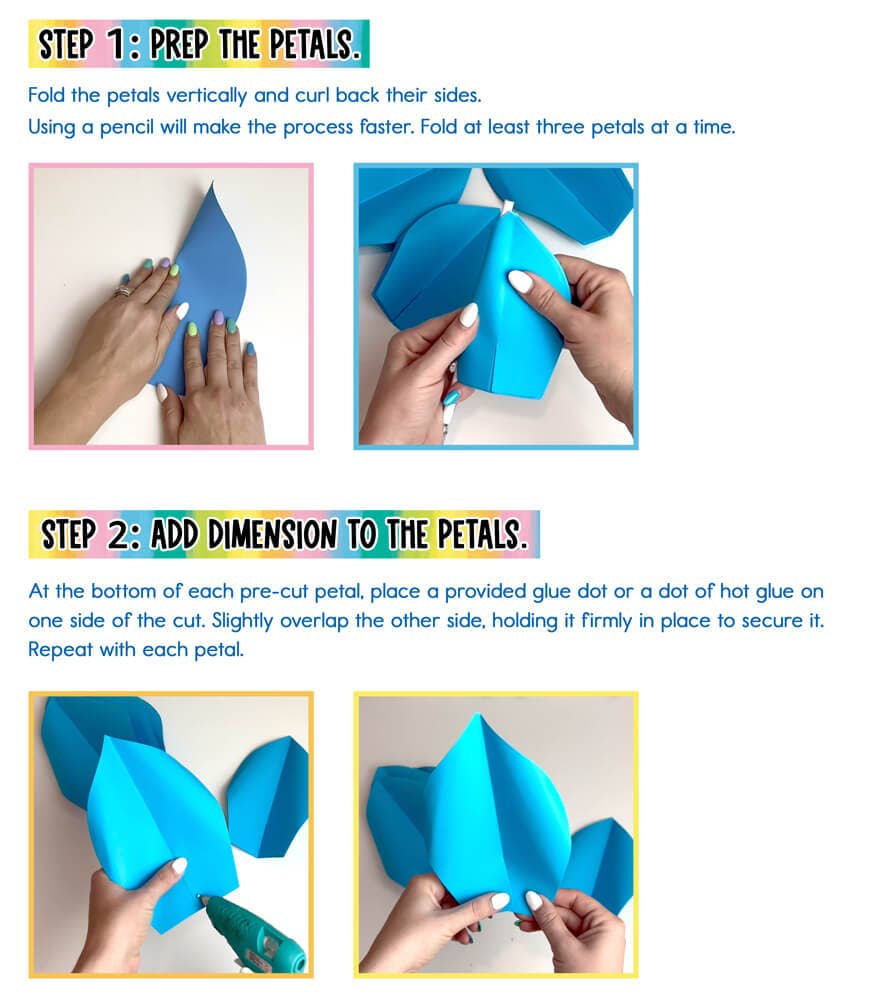 STEP 1: PREP THE PETALS.

Fold the petals vertically and curl back their sides.
Using a pencil will make the process faster. Fold at least three petals at a time.

STEP 2: ADD DIMENSION TO THE PETALS.

At the bottom of each pre-cut petal, place a provided glue dot or a dot of hot glue on one side of the cut. Slightly overlap the other side, holding it firmly in place to secure it. Repeat with each petal.